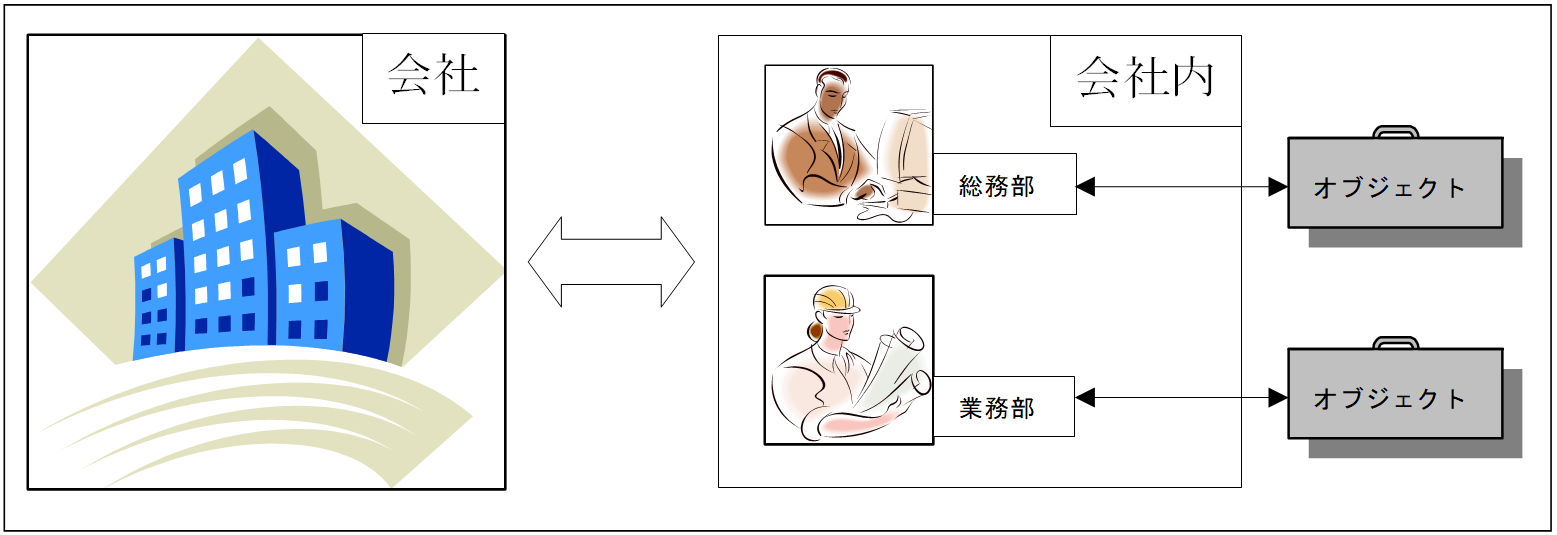 会社

会社内

総務部

オブジェクト

業務部

オブジェクト