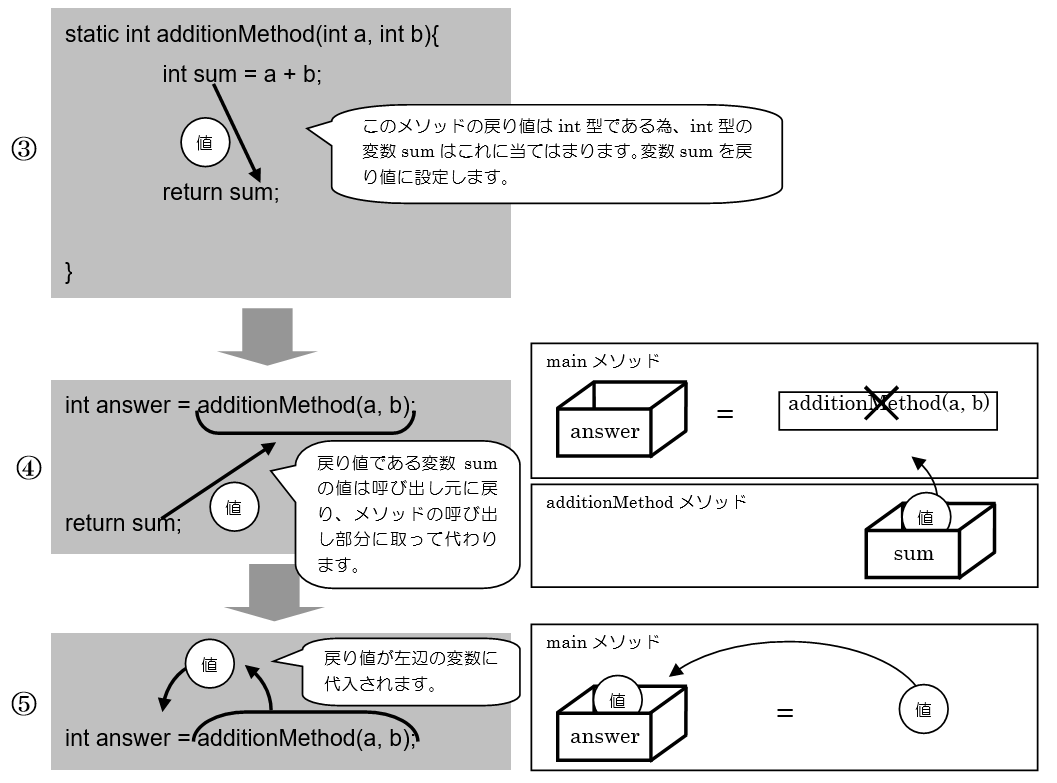 ③

static int additionMethod(int a, int b){
int sum = a + b;
値
return sum;
}

このメソッドの戻り値は int 型である為、int 型の変数 sum はこれに当てはまります。変数 sum を戻り値に設定します。

④

int answer = additionMethod(a, b);
値
return sum;

戻り値である変数 sum の値は呼び出し元に戻り、メソッドの呼び出し部分に取って代わります。

main メソッド
answer
=
additionMethod(a, b)

additionMethod メソッド
値
sum

⑤

値
戻り値が左辺の変数に代入されます。
int answer = additionMethod(a, b);

main メソッド
値
answer
=
値