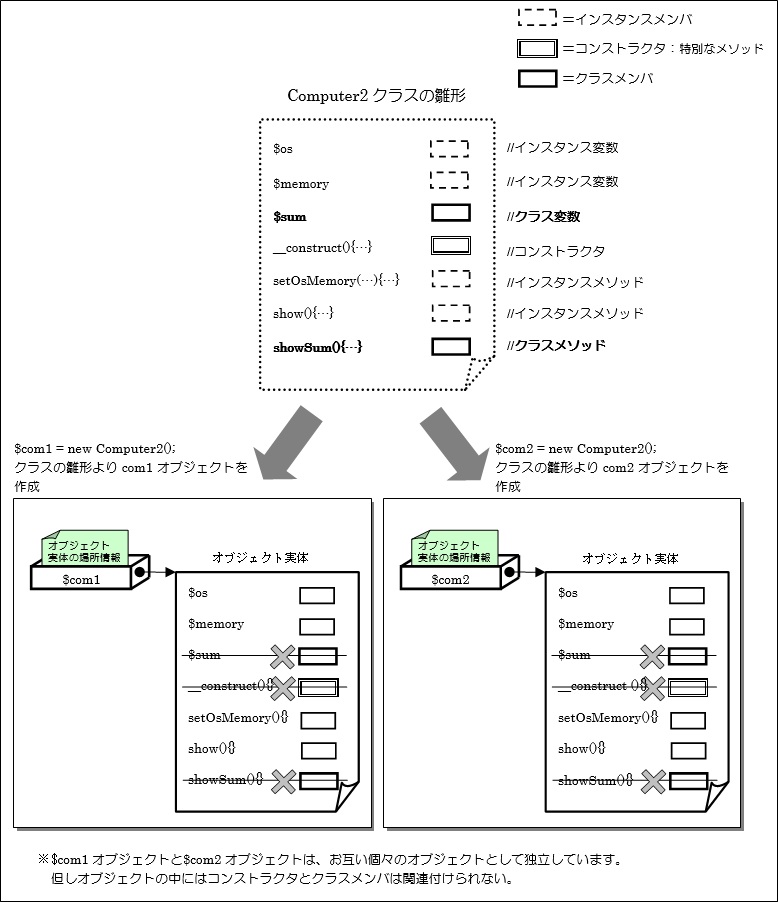 =インスタンスメンバ

=コンストラクタ：特別なメソッド

=クラスメンバ

Computer2 クラスの雛形

$os //インスタンス変数

$memory //インスタンス変数

$sum //クラス変数

__construct(){…} //コンストラクタ

setOsMemory(…){…} //インスタンスメソッド

show(){…} //インスタンスメソッド

showSum(){…} //クラスメソッド

$com1 = new Computer2();
クラスの雛形より com1 オブジェクトを作成

$com2 = new Computer2();
クラスの雛形より com2 オブジェクトを作成

オブジェクト実体の場所情報

$com1

オブジェクト実体

$os

$memory

$sum

__construct(){}

setOsMemory(){}

show(){}

showSum(){}

オブジェクト実体の場所情報

$com2

オブジェクト実体

$os

$memory

$sum

__construct (){}

setOsMemory(){}

show(){}

showSum(){}

※$com1 オブジェクトと$com2 オブジェクトは、お互い個々のオブジェクトとして独立しています。
但しオブジェクトの中にはコンストラクタとクラスメンバは関連付けられない。